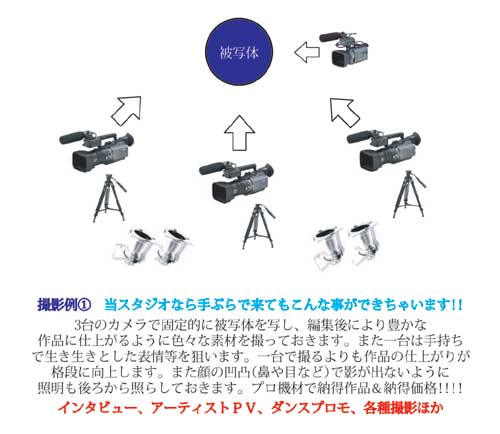 被写体

撮影例①　当スタジオなら手ぶらで来てもこんな事ができちゃいます!!

3台のカメラで固定的に被写体を写し、編集後により豊かな作品に仕上がるように色々な素材を撮っておきます。また一台は手持ちで生き生きとした表情等を狙います。一台で撮るよりも作品の仕上がりが格段に向上します。また顔の凹凸(鼻や目など)で影が出ないように照明も後ろから照らしておきます。プロ機材で納得作品&納得価格!!!!

インタビュー、アーティストPV、ダンスプロモ、各種撮影ほか